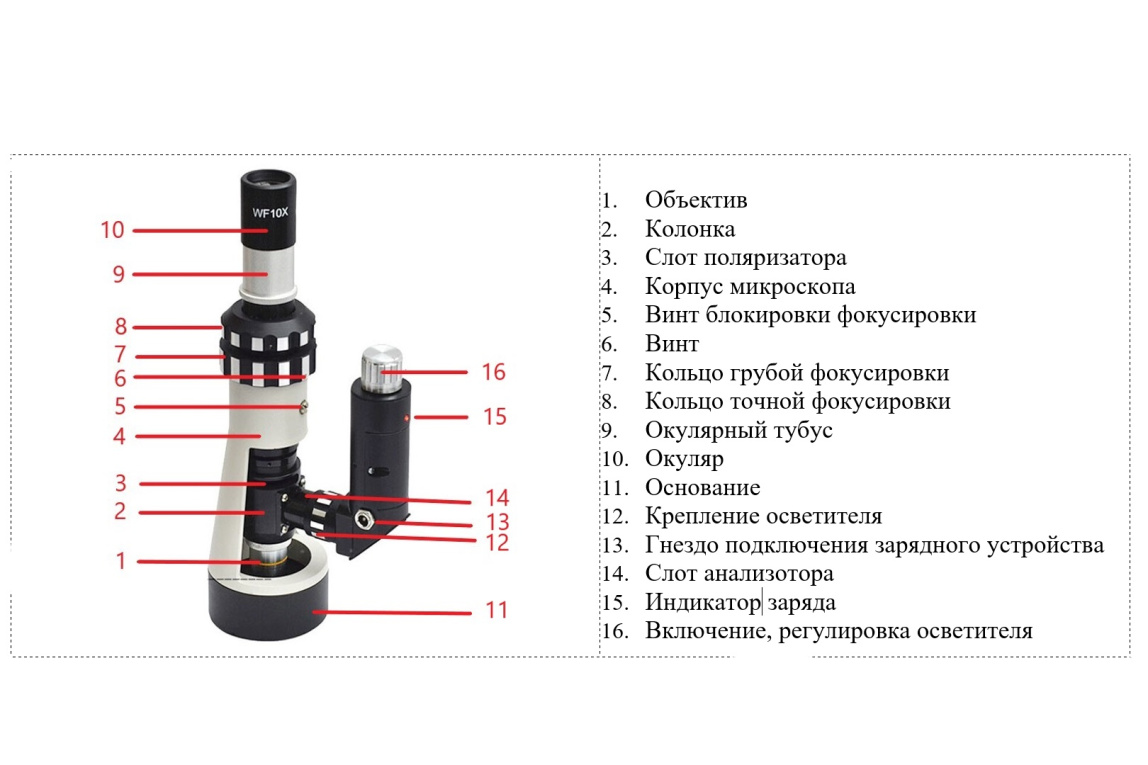 WF10X

10
9
8
7
6
5
4
3
2
1
16
15
14
13
12
11

1. Объектив
2. Колонка
3. Слот поляризатора
4. Корпус микроскопа
5. Винт блокировки фокусировки
6. Винт
7. Кольцо грубой фокусировки
8. Кольцо точной фокусировки
9. Окулярный тубус
10. Окуляр
11. Основание
12. Крепление осветителя
13. Гнездо подключения зарядного устройства
14. Слот анализотора
15. Индикатор заряда
16. Включение, регулировка осветителя